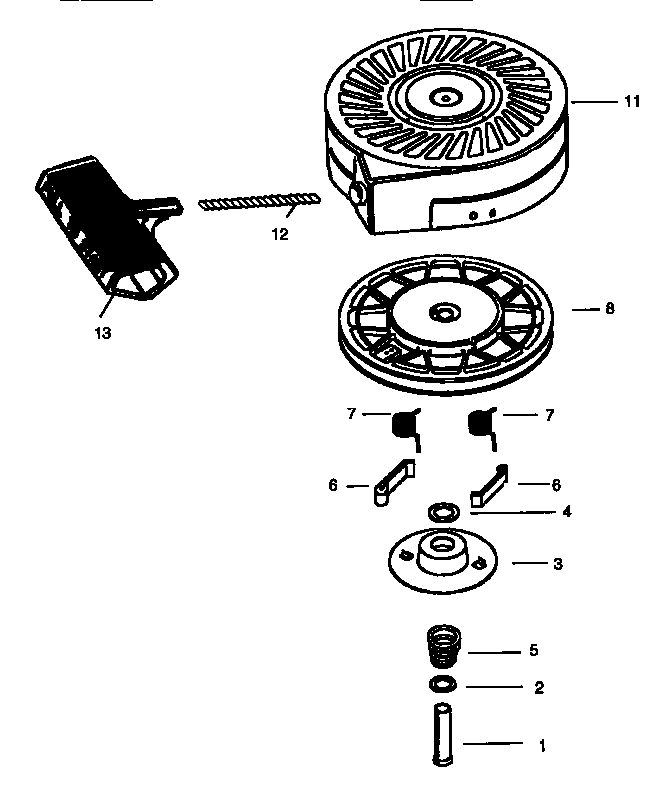 11
12
13
8
7
7
6
6
4
3
5
2
1