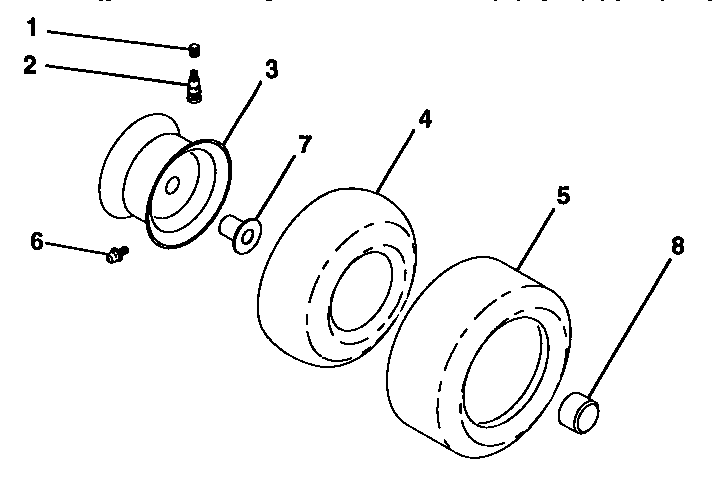 1
2
3
7
4
5
6
8