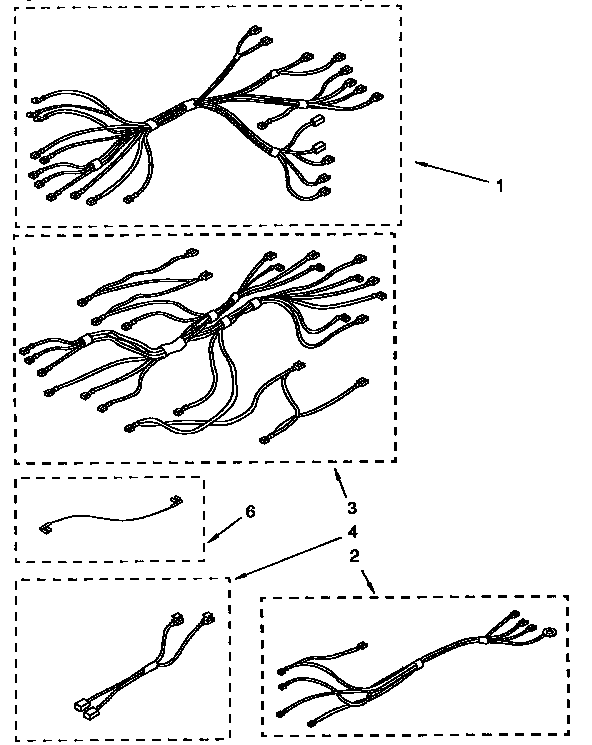 1

3

6

4

2