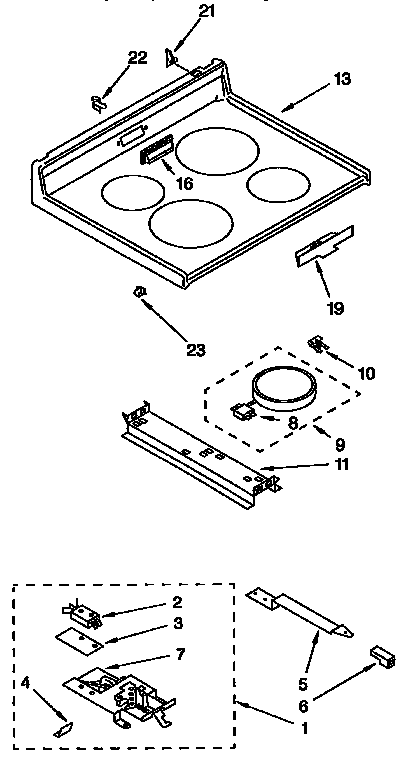 21
22
13
16
19
23
10
8
9
11
2
3
7
4
5
6
1