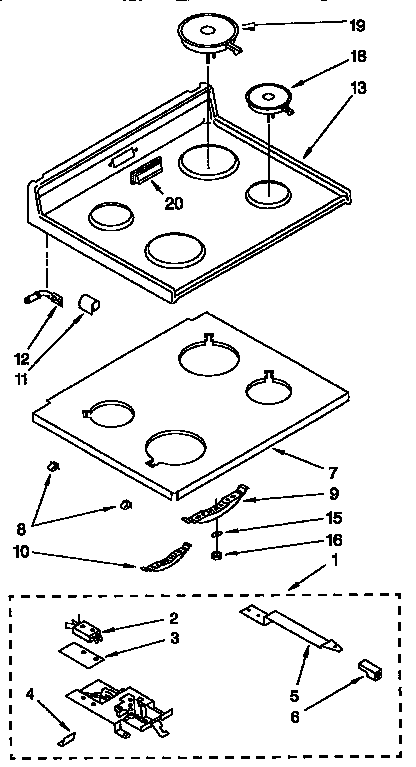 19
18
13
20
12
11
7
9
8
15
16
10
1
2
3
4
5
6