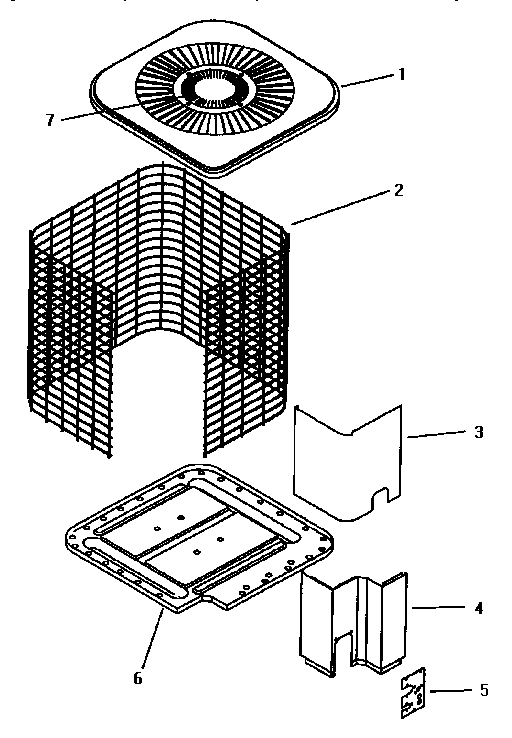 1
7
2
3
4
6
5