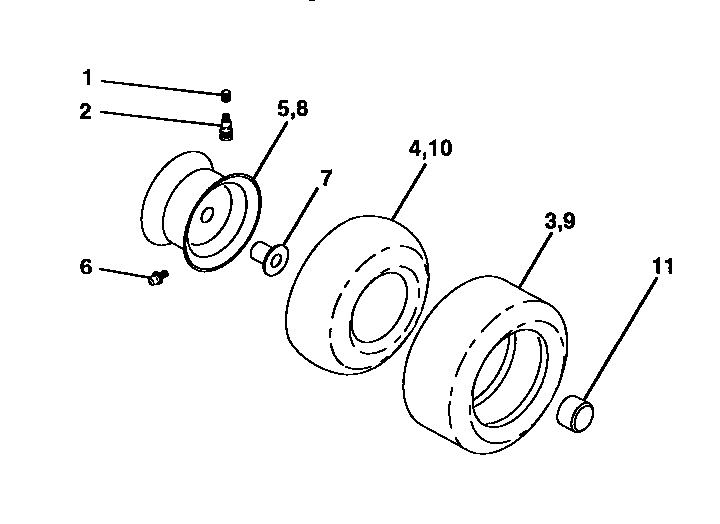 1
2
5,8
4,10
7
3,9
6
11