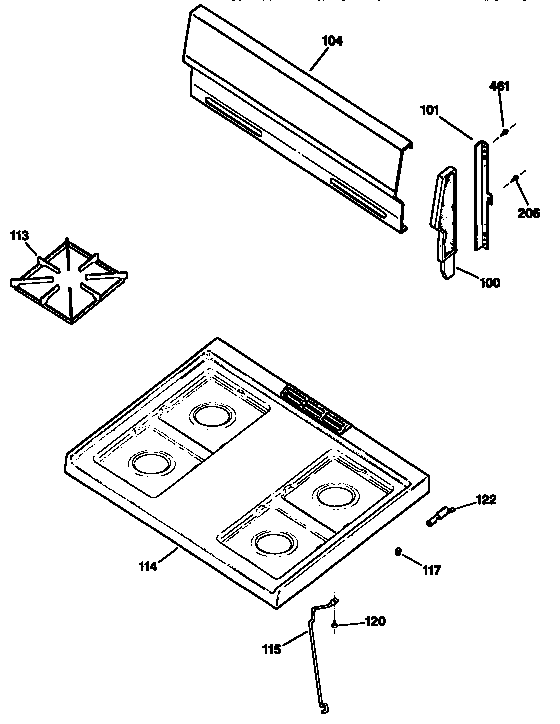 104
461
101
206
113
100
122
114
117
120
115