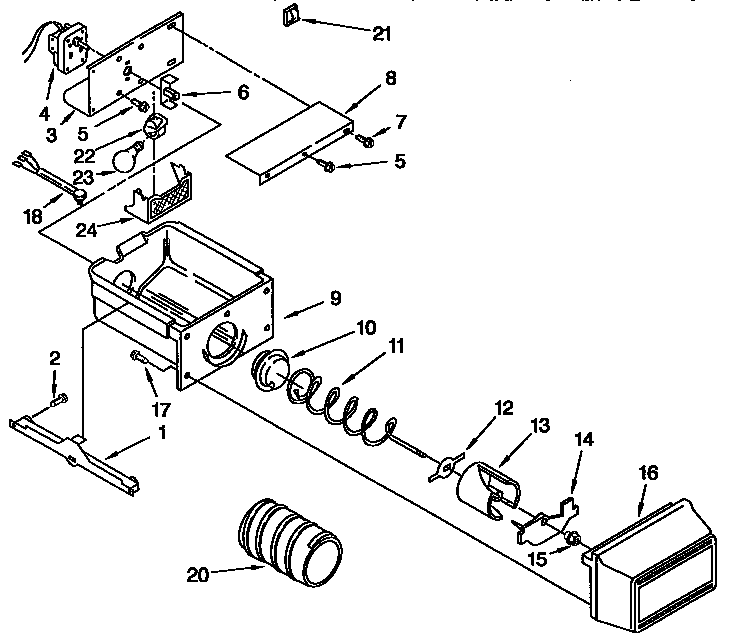 21
4
3
5
6
8
7
5
22
23
18
24
9
10
11
2
17
1
12
13
14
16
15
20