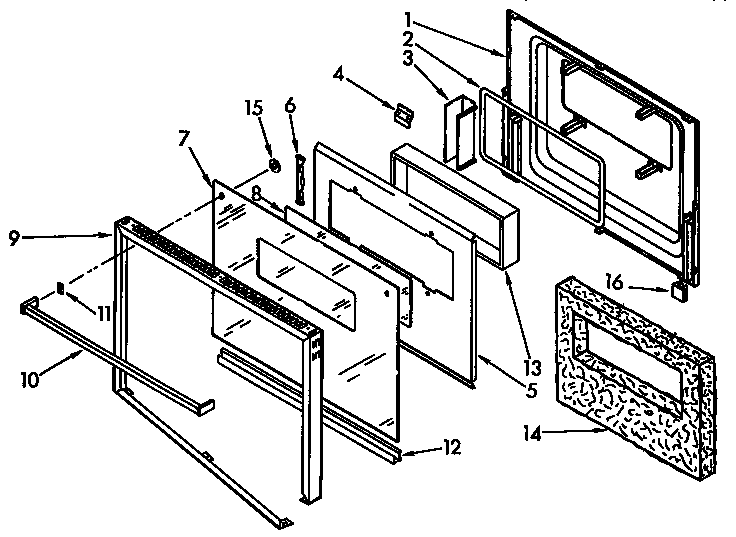 1
2
3
4
15
6
7
8
9
11
10
16
13
5
14
12