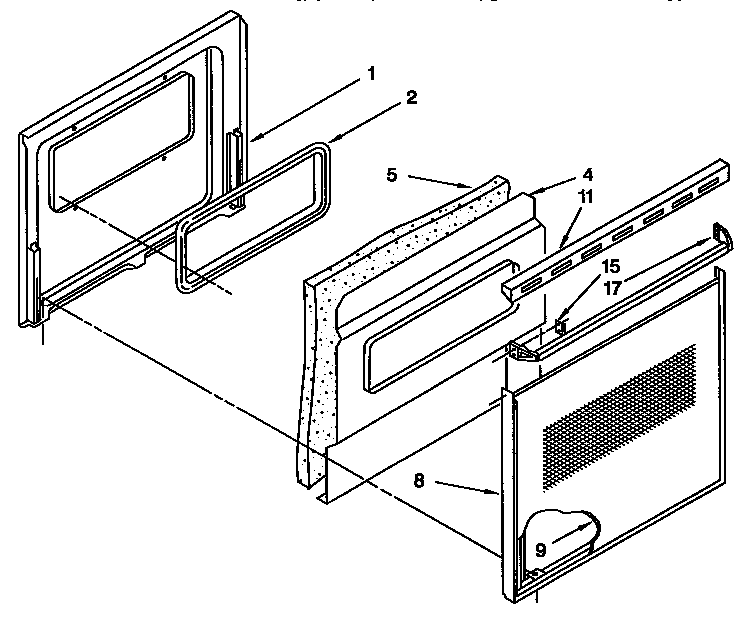 1
2
5
4
11
15
17
8
9