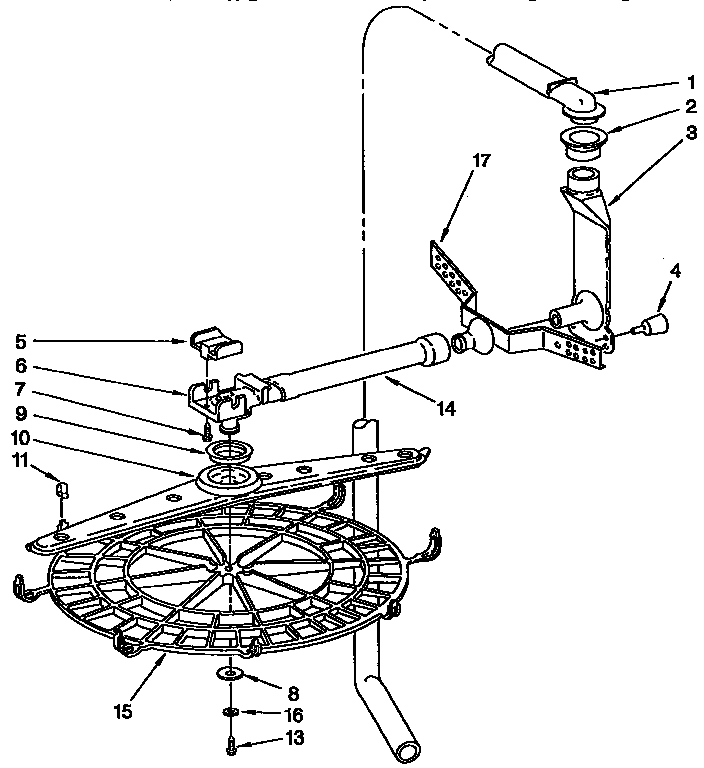 1
2
3
17
4
5
6
7
9
10
11
14
15
8
16
13