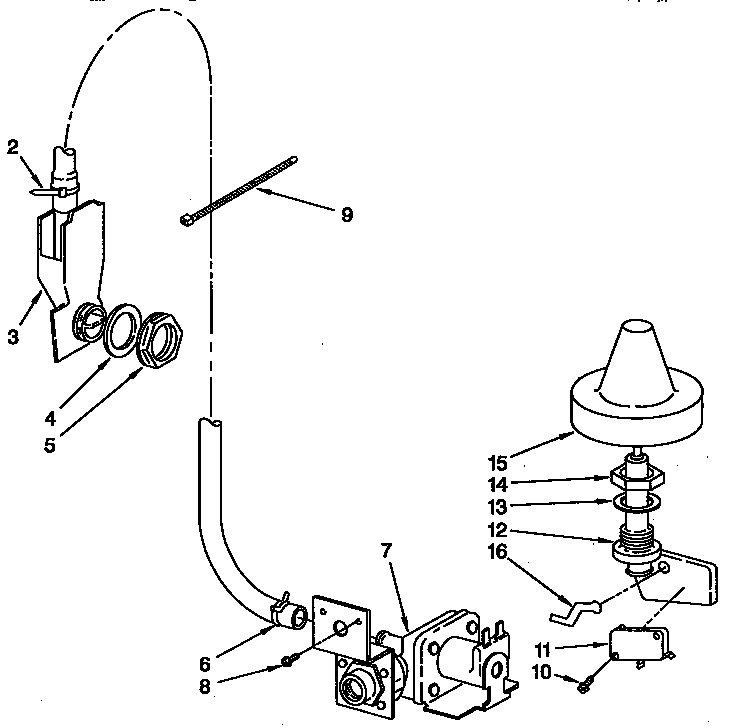 2
9
3
4
5
15
14
13
12
16
7
6
8
11
10