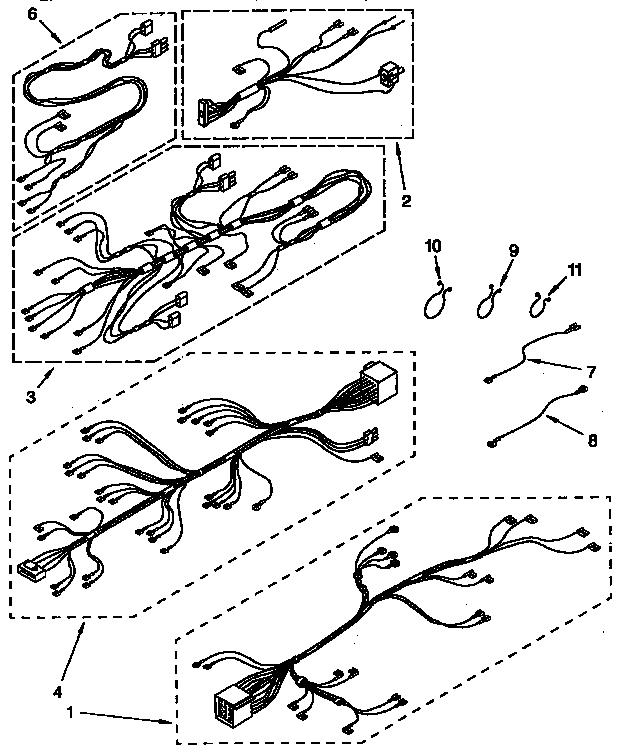 6
2
10
9
11
3
7
8
4
1