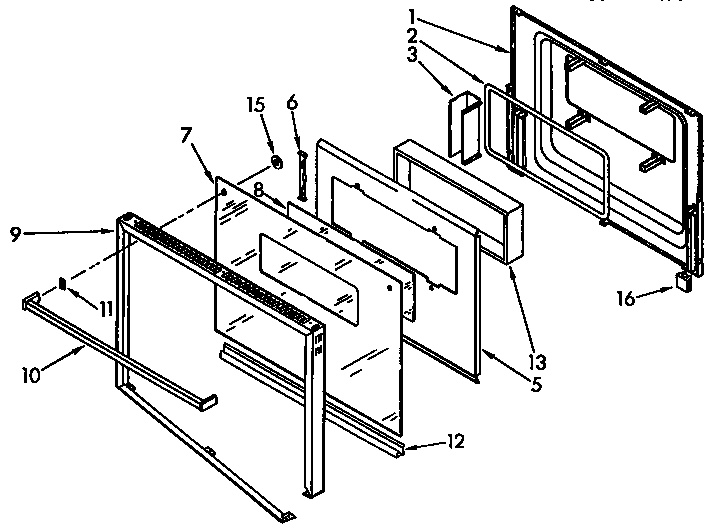 1
2
3
15
6
7
8
9
11
10
16
13
5
12