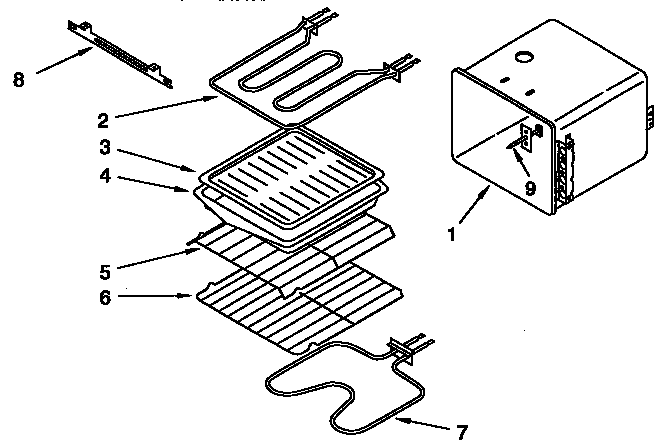 8
2
3
4
5
6
9
1
7