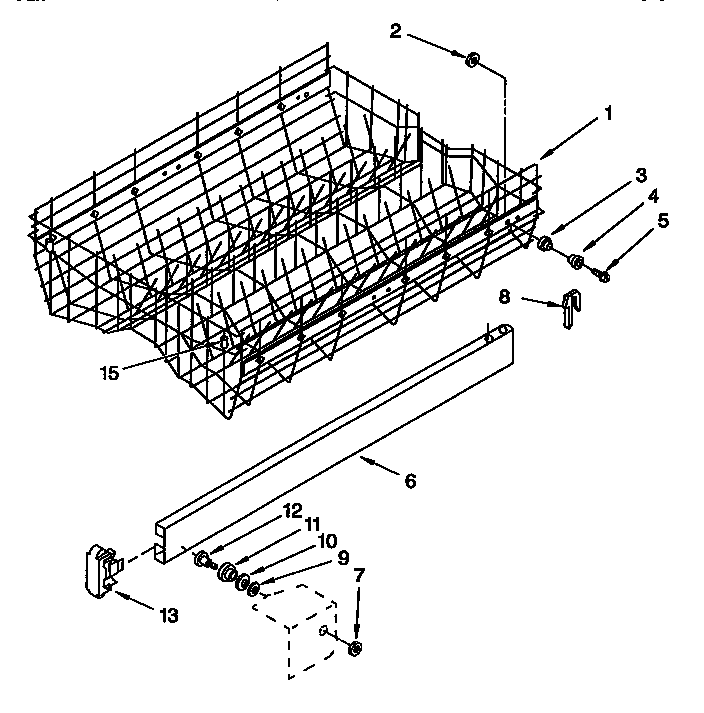 2
1
3
4
5
8
15
6
12
11
10
9
7
13