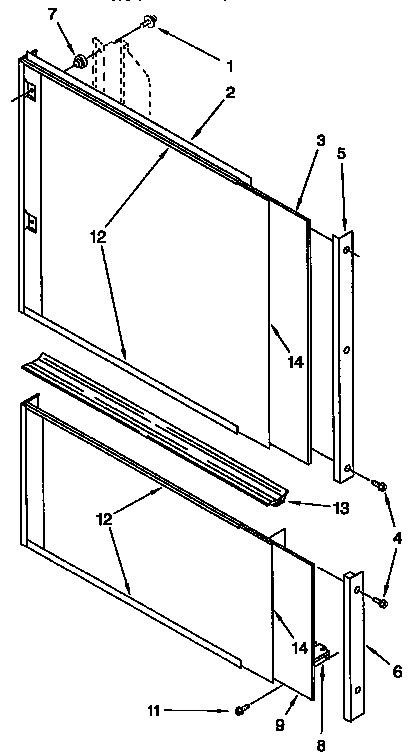 7
1
2
3
5
12
14
13
12
4
14
6
11
9
8