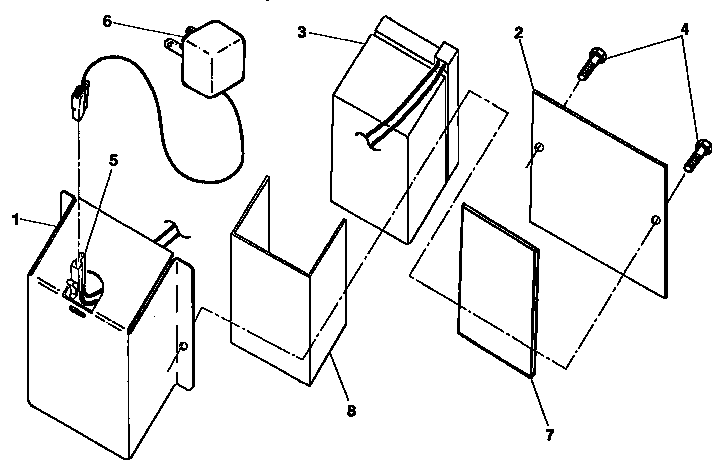 6
3
2
4
5
1
8
7