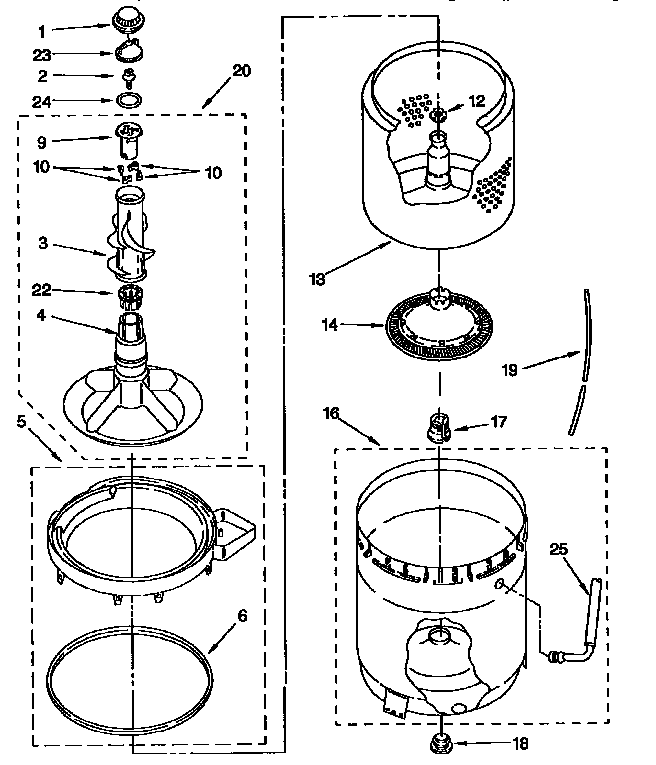 1
23
2
24
20
9
10
10
3
22
4
5
6
12
13
14
19
16
17
25
18