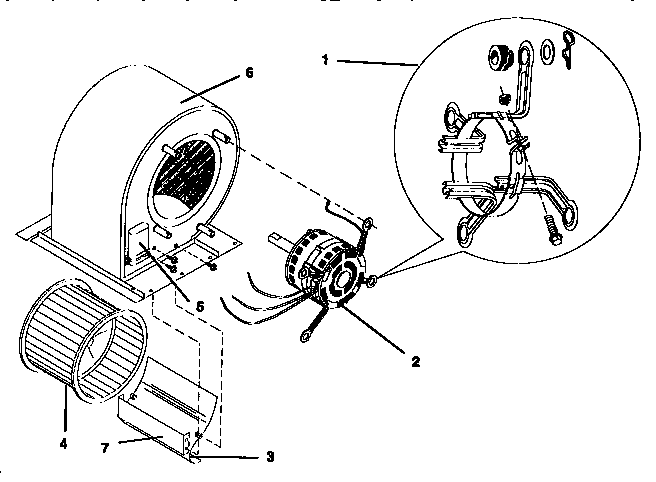 1
6
5
2
4
7
3