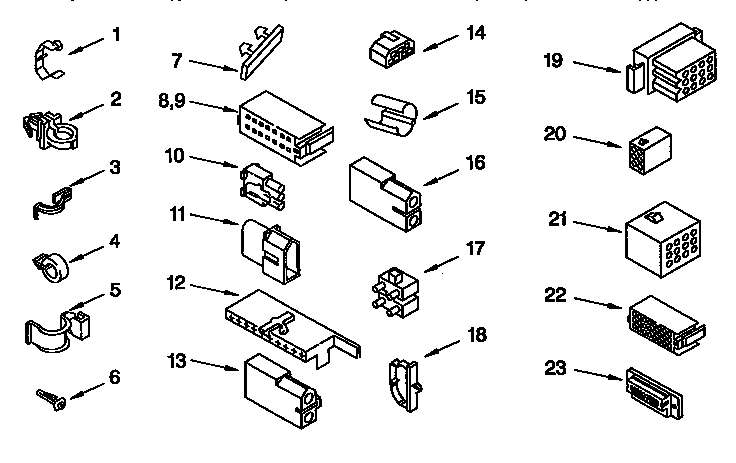 1
2
3
4
5
6
7
8,9
10
11
12
13
14
15
16
17
18
19
20
21
22
23