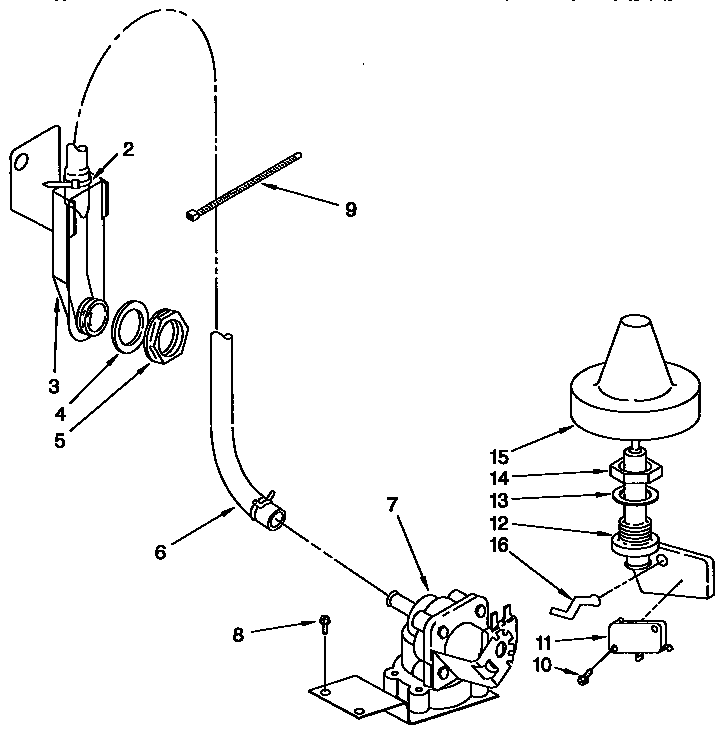 2
9
3
4
5
15
14
13
12
16
6
7
8
11
10