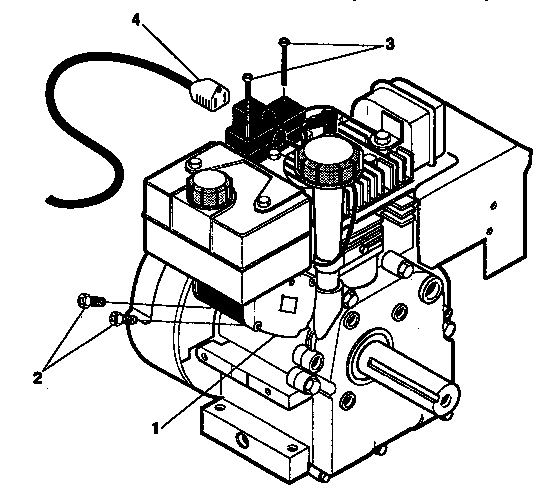 4
3
2
1