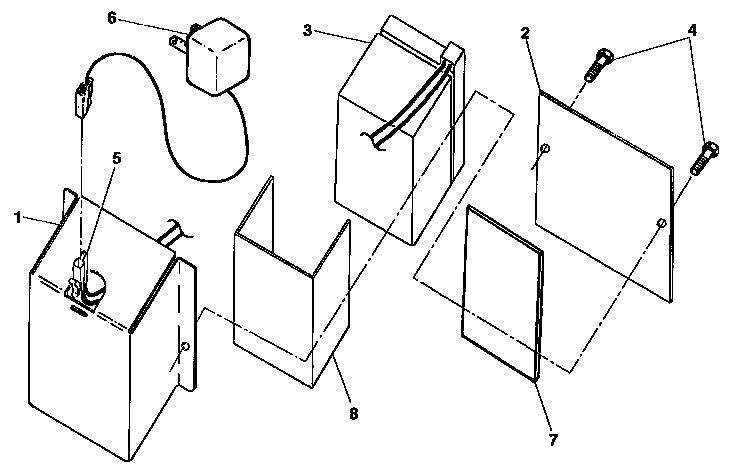 6
3
2
4
5
1
8
7