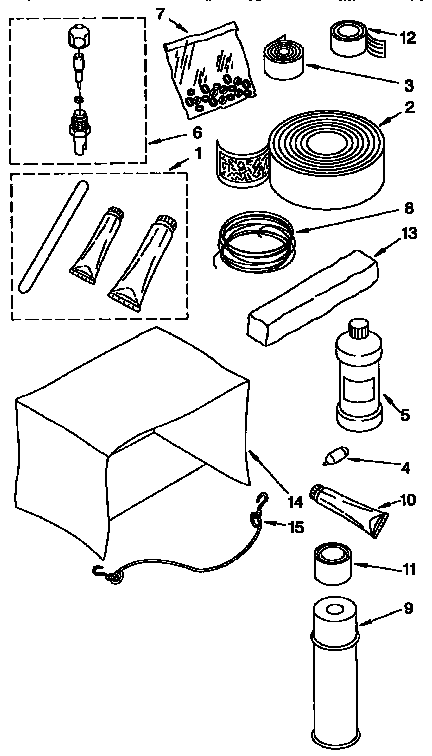 7
12
3
2
6
1
8
13
5
4
14
10
15
11
9