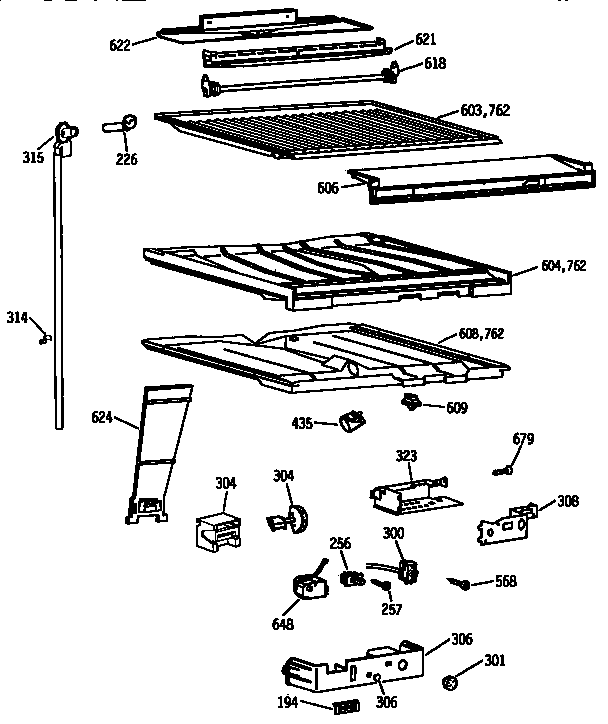 622
621
618
603,762
315
226
606
604,762
314
608,762
624
435
609
679
323
304
304
308
256
300
568
257
648
306
301
194
306