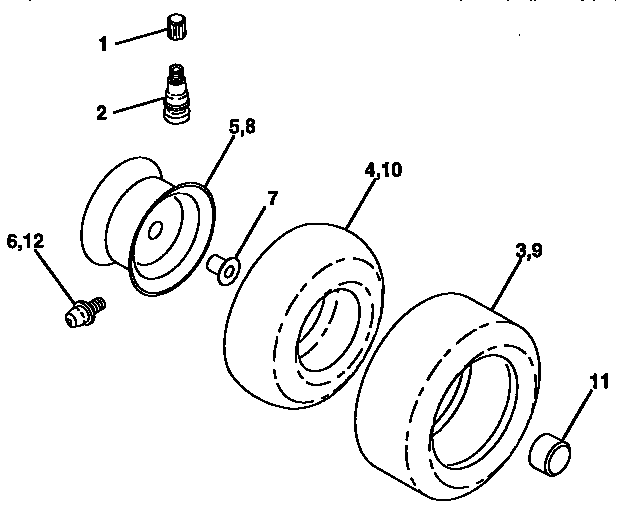 1

2

5,8

4,10

7

6,12

3,9

11