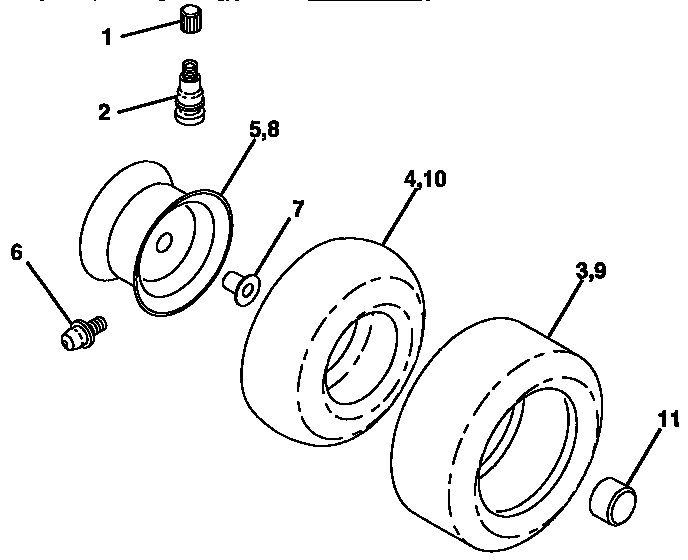 1
2
5,8
4,10
7
6
3,9
11