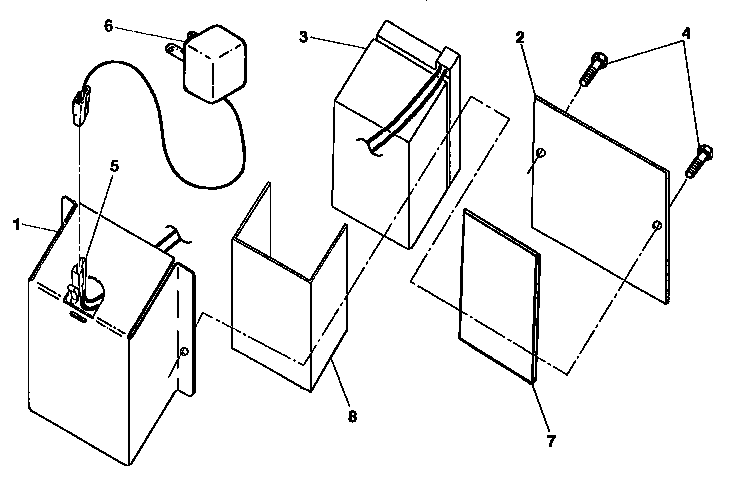 6
3
2
4
5
1
8
7