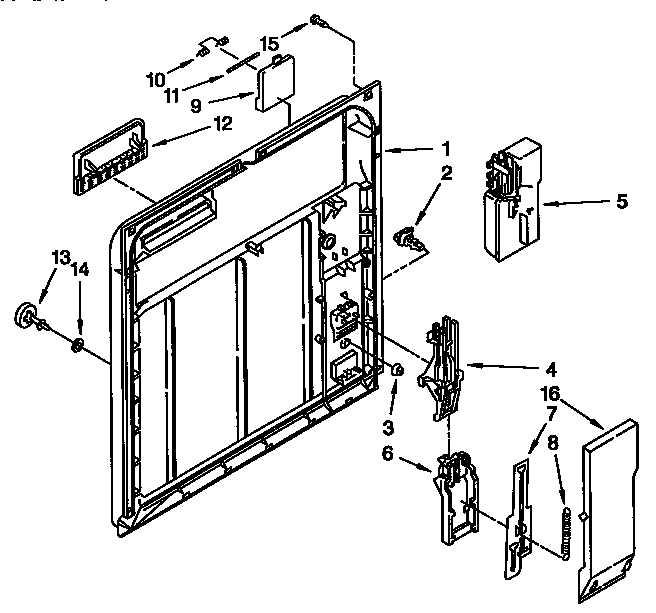 15
10
11
9
12
1
2
5
13
14
4
3
16
7
8
6