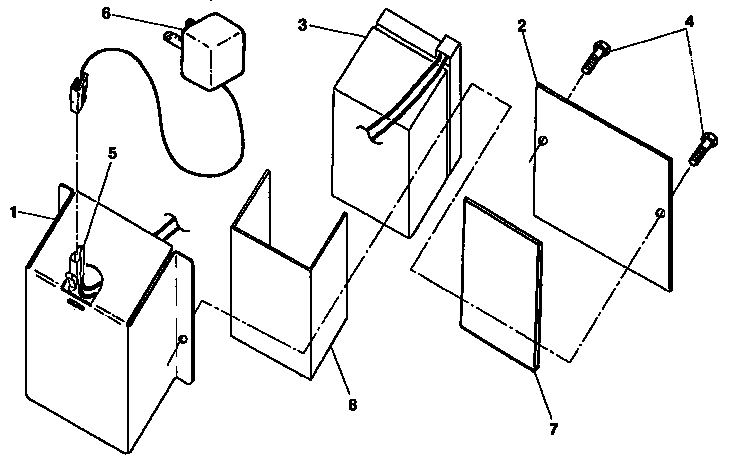 6
3
2
4
5
1
8
7