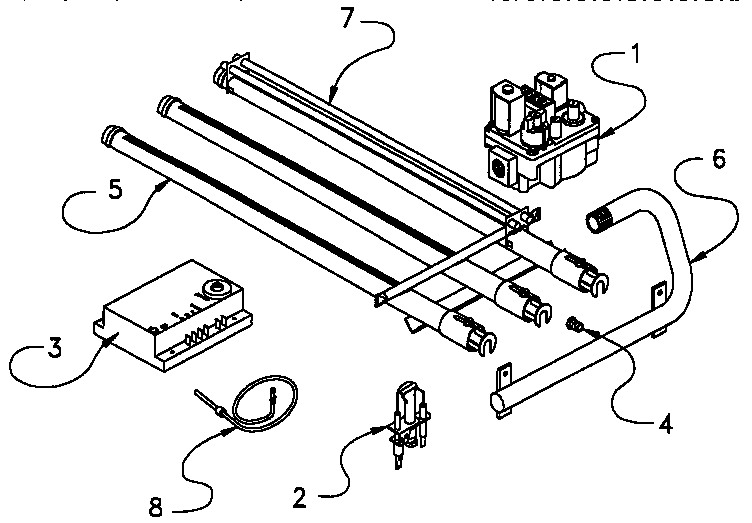 7
1
6
5
3
4
8
2