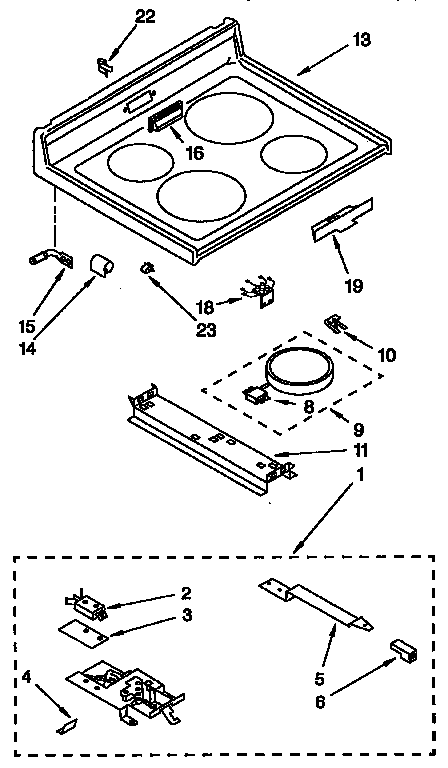 22
13
16
19
15
14
23
18
10
8
9
11
1
2
3
4
5
6