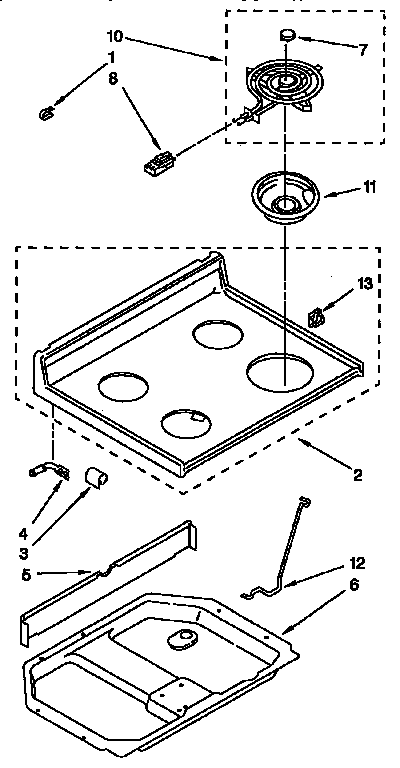 10
1
8
7
11
13
2
4
3
5
12
6