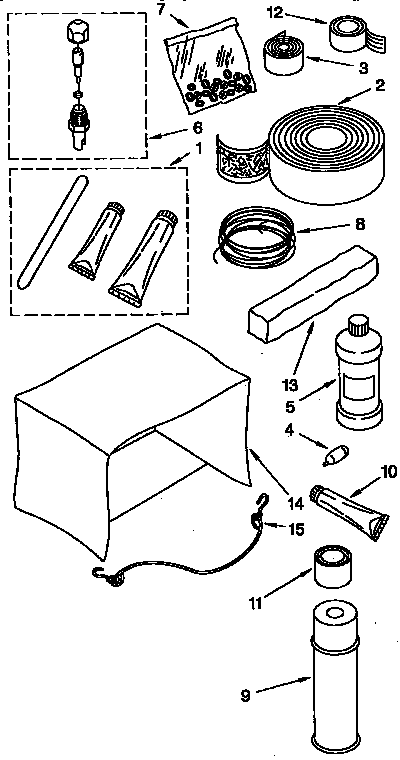 7
12
3
2
6
1
8
13
5
4
10
14
15
11
9