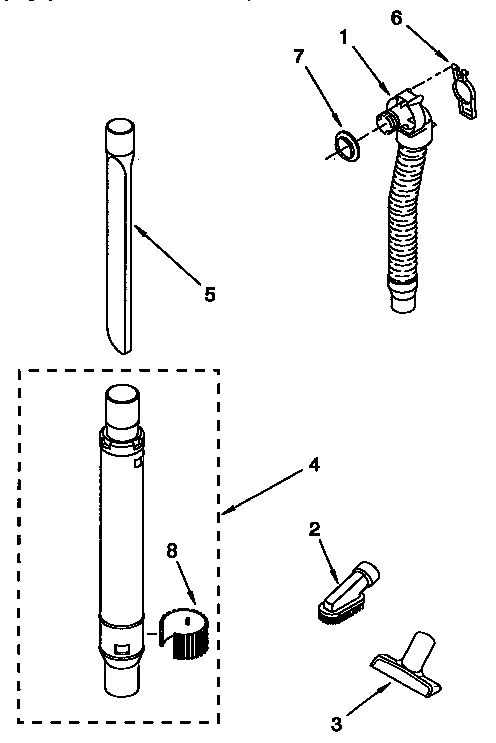 7
1
6
5
4
8
2
3