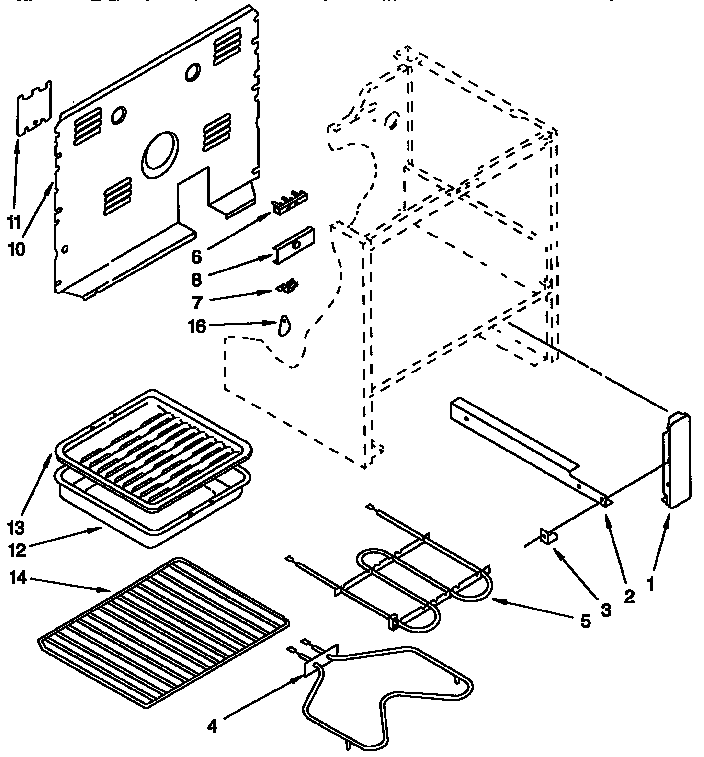 11
10
6
8
7
16
13
12
14
5
3
2
1
4