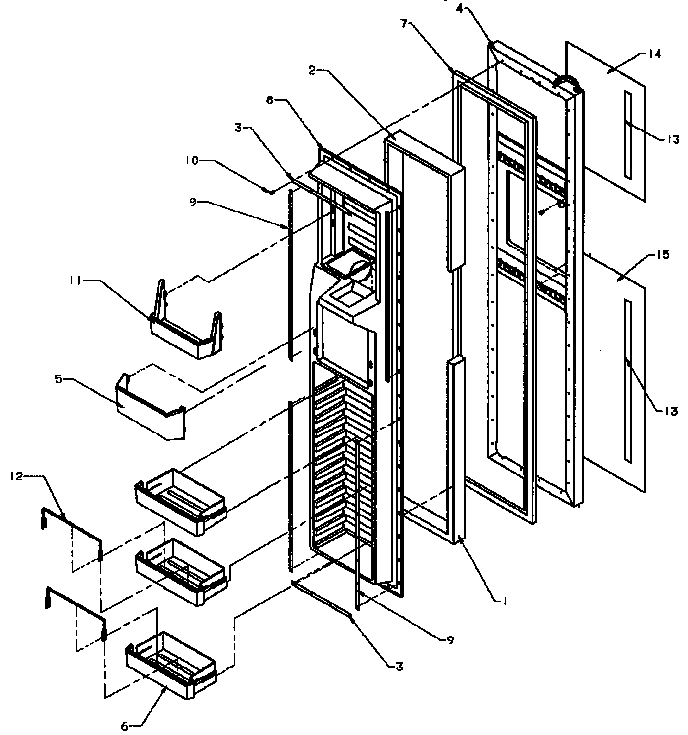 4
7
14
2
8
13
3
10
8
9
15
11
5
13
12
1
9
3
6