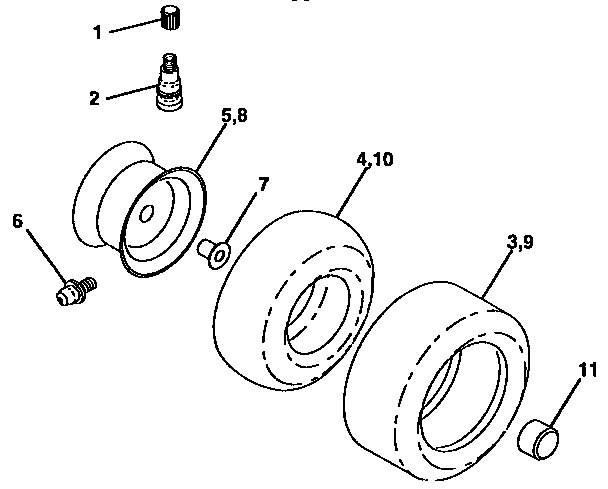 1
2
5,8
4,10
7
6
3,9
11