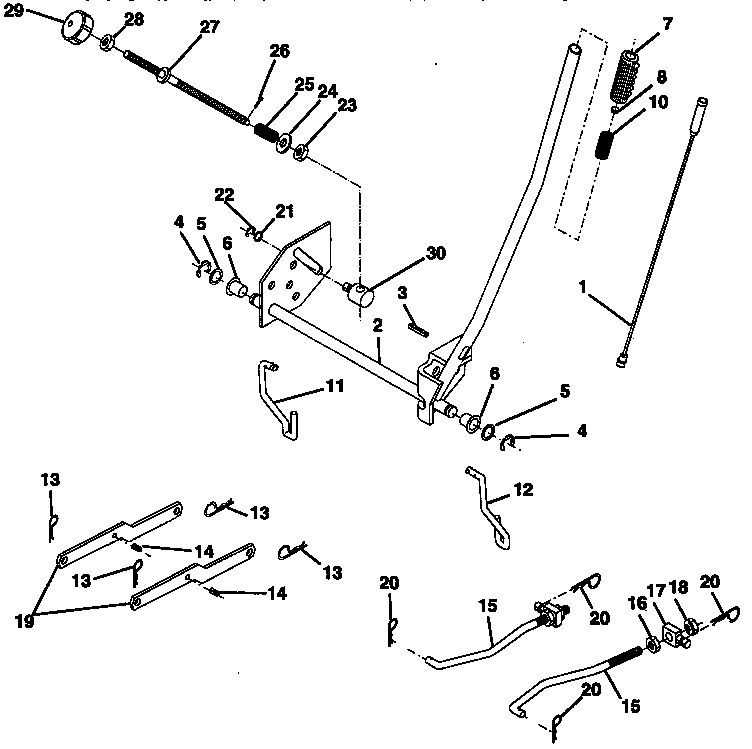 29
28
27
26
25
24
23
7
8
10
22
21
4
5
6
30
3
1
2
11
6
5
4
12
13
13
14
13
13
14
19
20
15
20
16
17
18
20
20
15