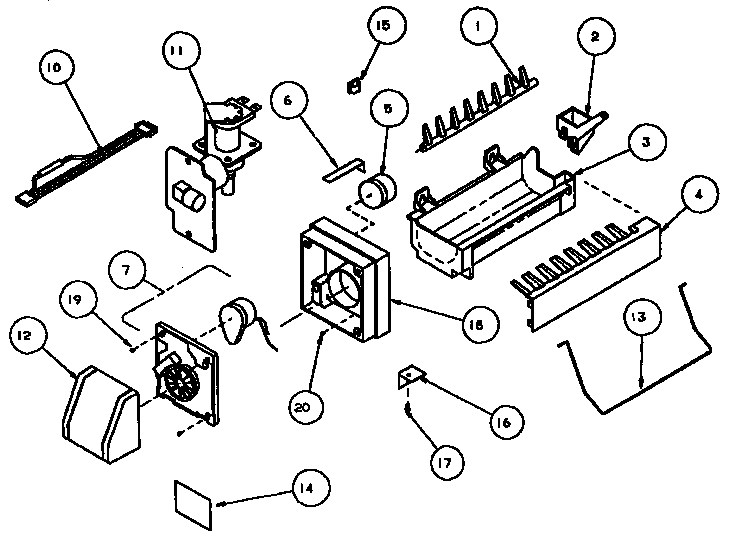 10
11
15
1
2
6
5
3
4
7
19
12
18
13
20
16
17
14