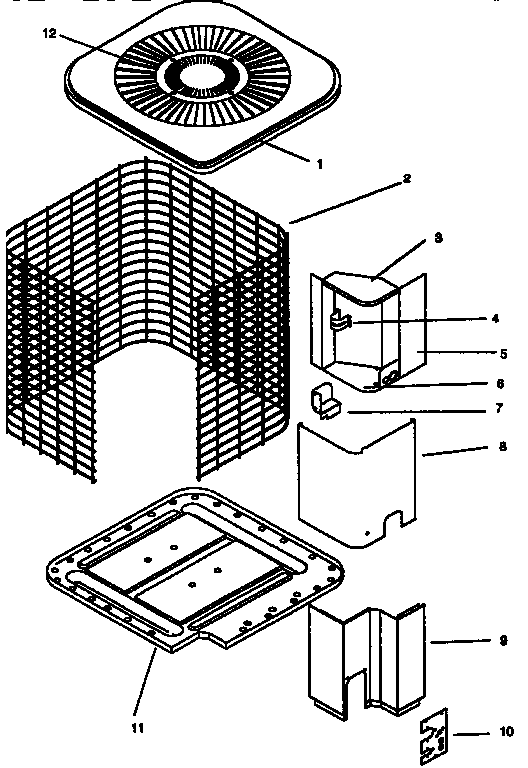 12
1
2
3
4
5
6
7
8
9
10
11