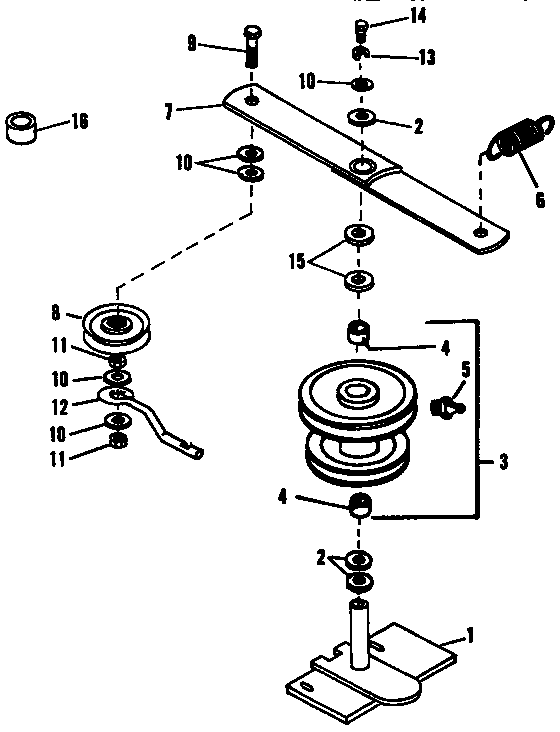 14
9
13
10
16
7
2
10
6
15
8
4
11
5
10
12
10
3
11
4
2
1