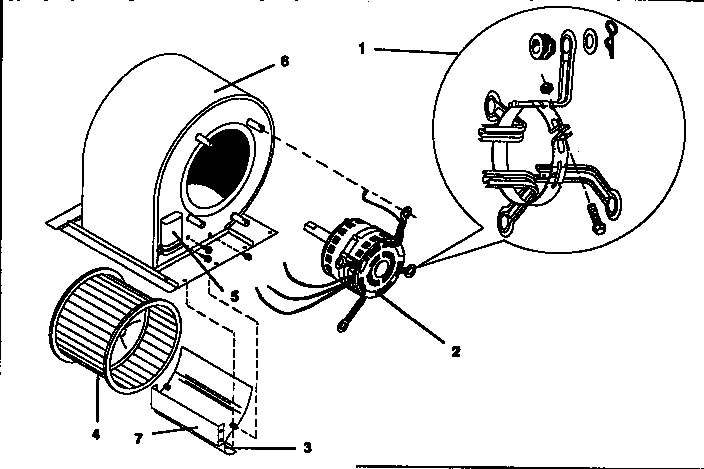 1
6
5
2
4
7
3