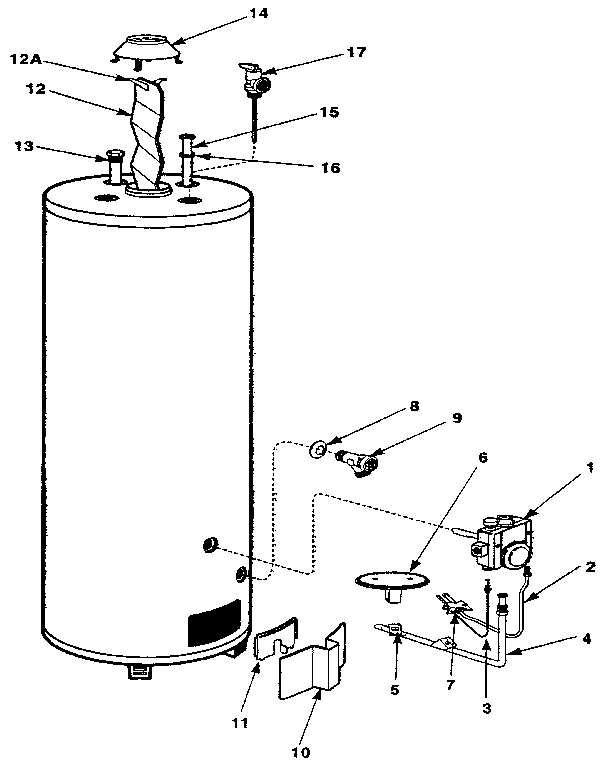 14
12A
17
12
15
13
16
8
9
6
1
2
4
5
7
3
11
10