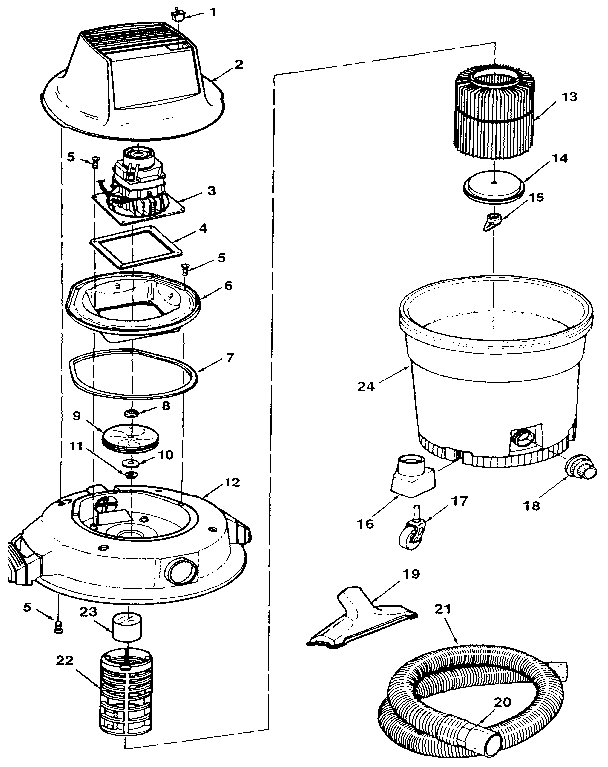 1
2
5
3
4
5
6
7
8
9
11
10
12
5
23
22
13
14
15
24
16
17
18
19
21
20