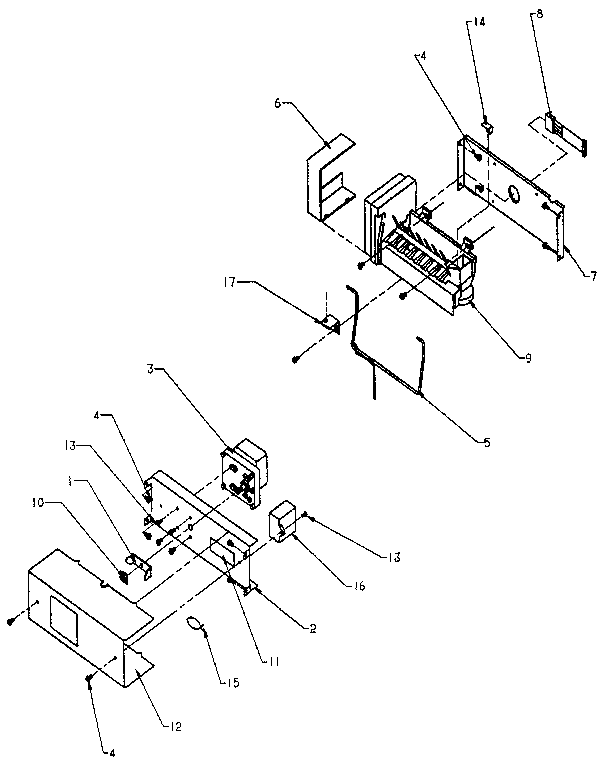 14
8
4
6
7
17
9
5
3
4
13
1
10
13
16
2
11
15
12
4