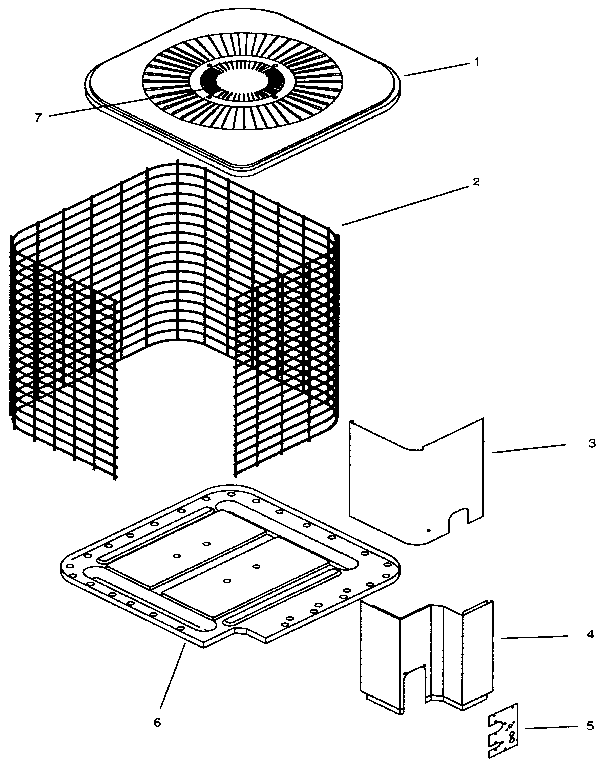 1
7
2
3
4
6
5