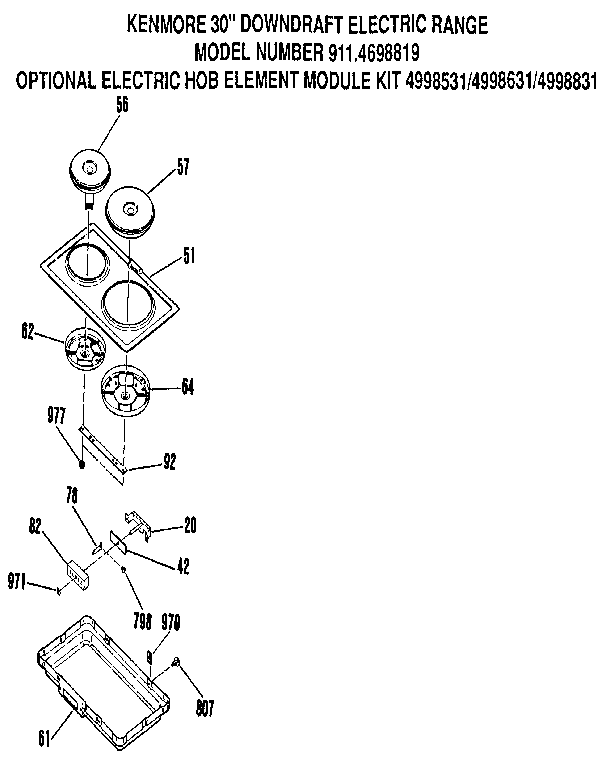 KENMORE 30" DOWNDRAFT ELECTRIC RANGE
MODEL NUMBER 911.4698819
OPTIONAL ELECTRIC HOB ELEMENT MODULE KIT 4998531/4998631/4998831

56
57
51
62
64
977
92
78
20
82
42
971
798
970
807
61